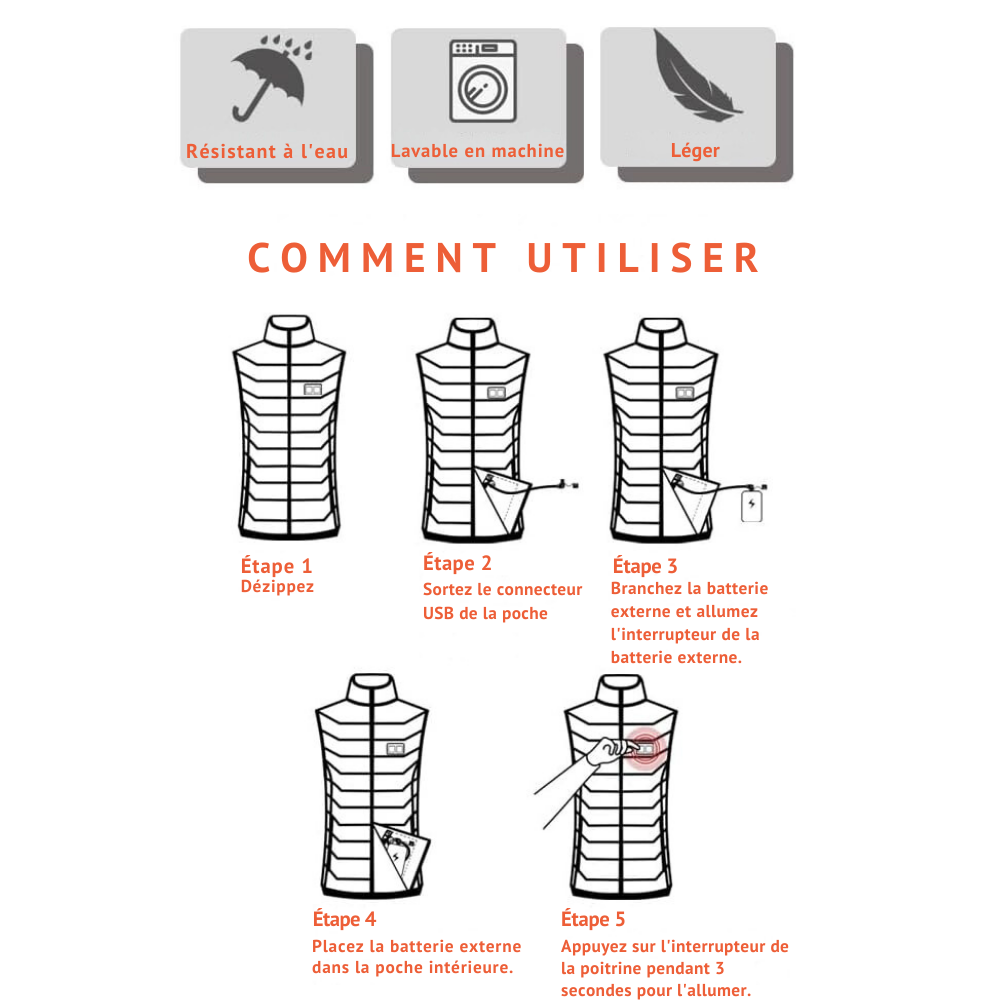 Résistant à l'eau

Lavable en machine

Léger

COMMENT UTILISER

Étape 1
Dézippez

Étape 2
Sortez le connecteur USB de la poche

Étape 3
Branchez la batterie externe et allumez l'interrupteur de la batterie externe.

Étape 4
Placez la batterie externe dans la poche intérieure.

Étape 5
Appuyez sur l'interrupteur de la poitrine pendant 3 secondes pour l'allumer.